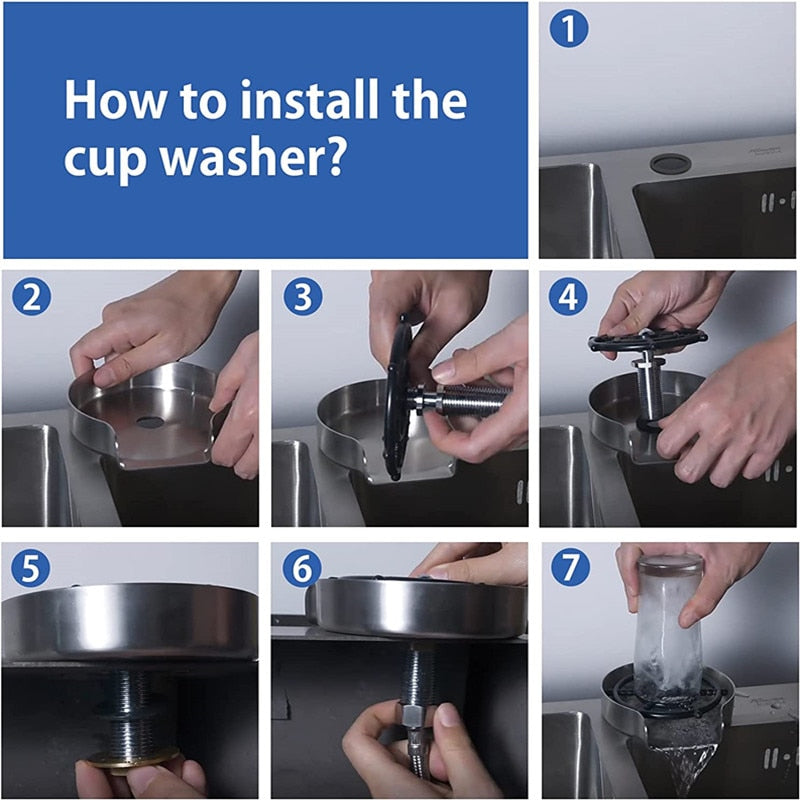 How to install the cup washer?

1

2

3

4

5

6

7