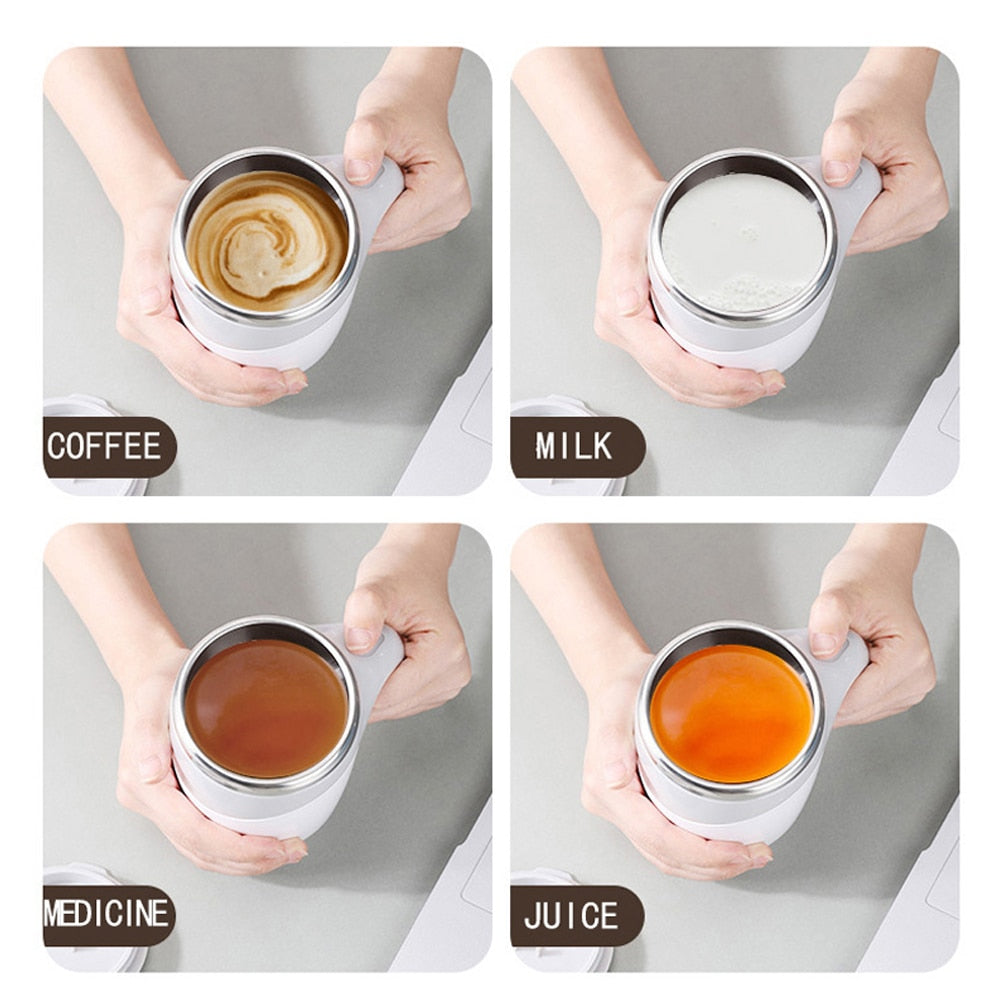 COFFEE

MILK

MEDICINE

JUICE